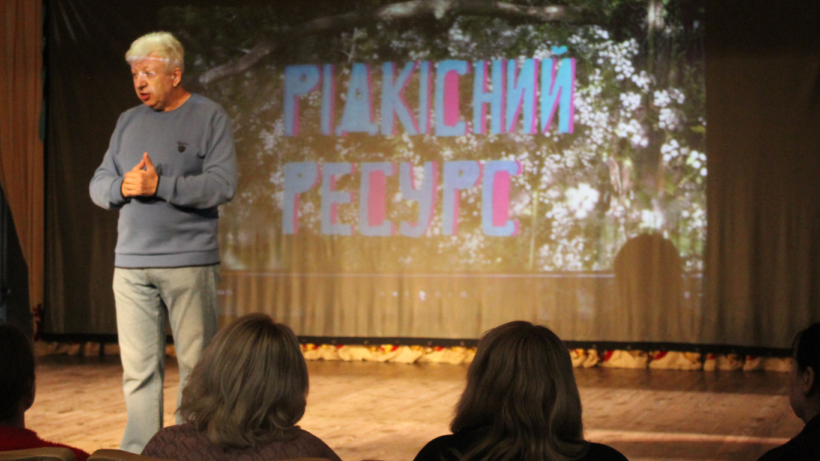 РІДКІСНИЙ
РЕСУРС